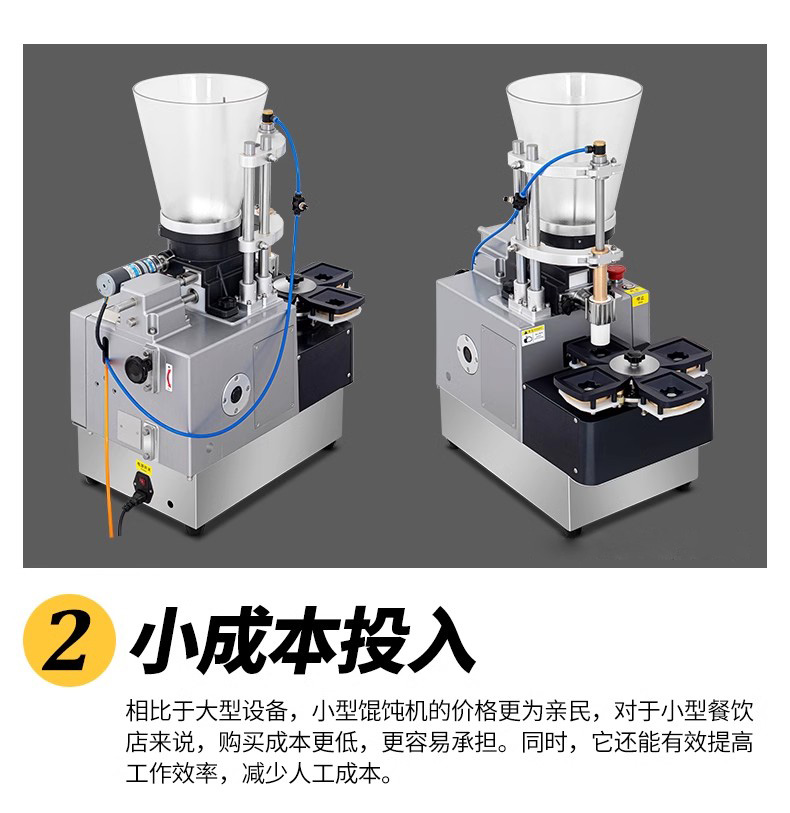 2 小成本投入

相比于大型设备，小型馄饨机的价格更为亲民，对于小型餐饮店来说，购买成本更低，更容易承担。同时，它还能有效提高工作效率，减少人工成本。