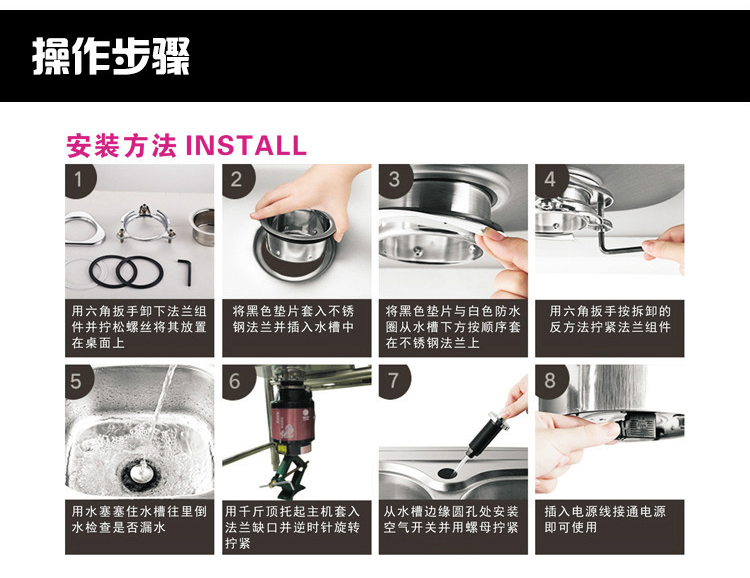 操作步骤

安装方法 INSTALL

1
用六角扳手卸下法兰组件并拧松螺丝将其放置在桌面上

2
将黑色垫片套入不锈钢法兰并插入水槽中

3
将黑色垫片与白色防水圈从水槽下方按顺序套在不锈钢法兰上

4
用六角扳手按拆卸的反方法拧紧法兰组件

5
用水塞塞住水槽往里倒水检查是否漏水

6
用千斤顶托起主机套入法兰缺口并逆时针旋转拧紧

7
从水槽边缘圆孔处安装空气开关并用螺母拧紧

8
插入电源线接通电源即可使用