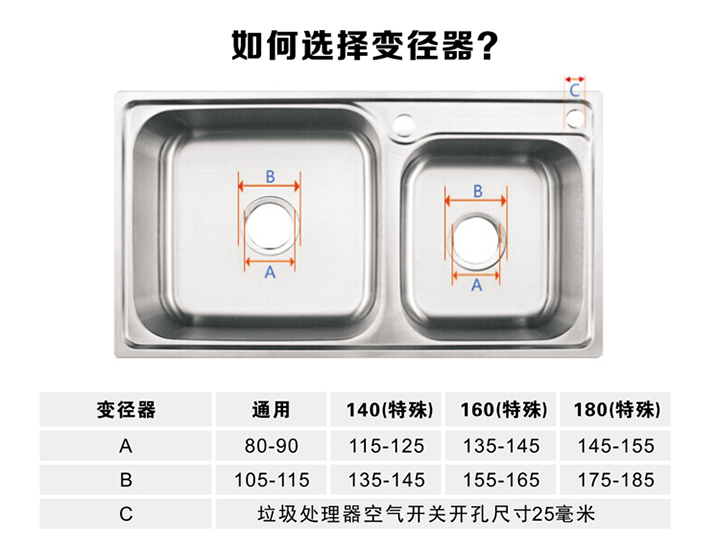 如何选择变径器？

C

B

A

B

A

| 变径器 | 通用 | 140(特殊) | 160(特殊) | 180(特殊) |
|---|---|---|---|---|
| A | 80-90 | 115-125 | 135-145 | 145-155 |
| B | 105-115 | 135-145 | 155-165 | 175-185 |
| C | 垃圾处理器空气开关开孔尺寸25毫米 | | | |